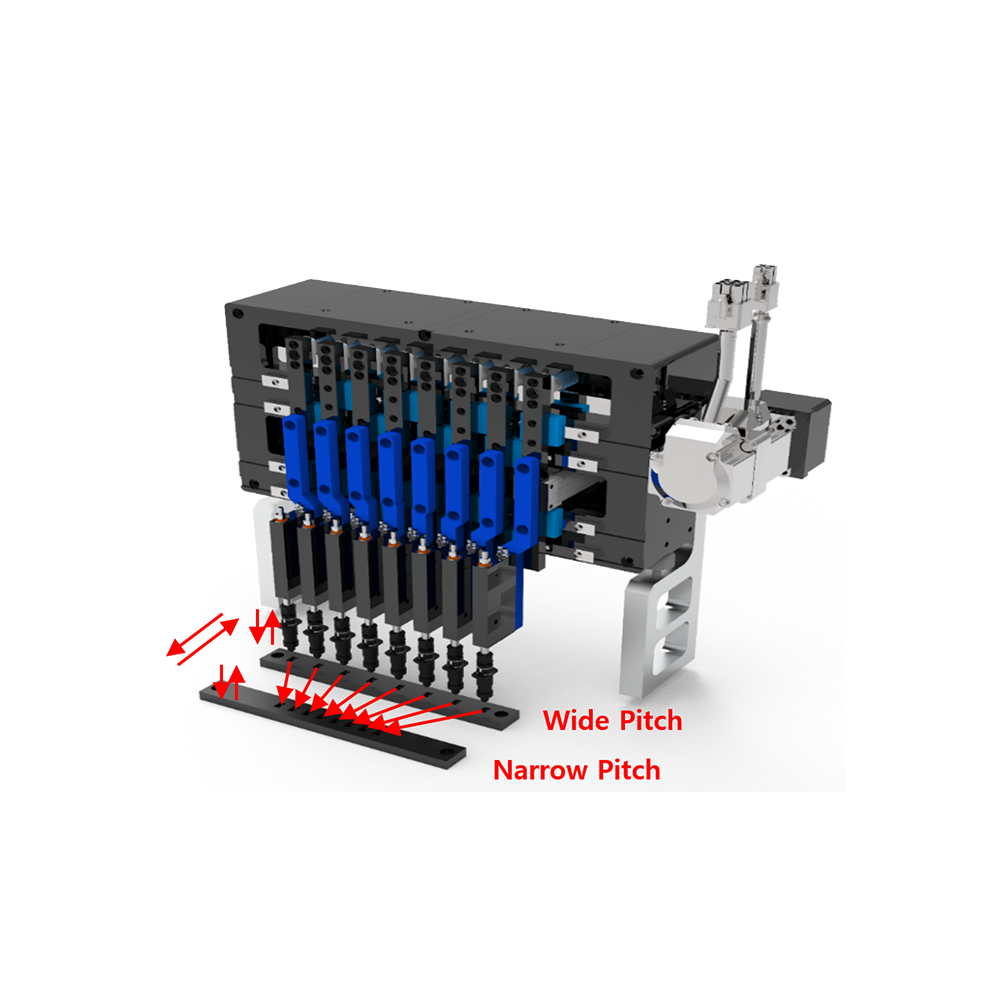 Wide Pitch

Narrow Pitch