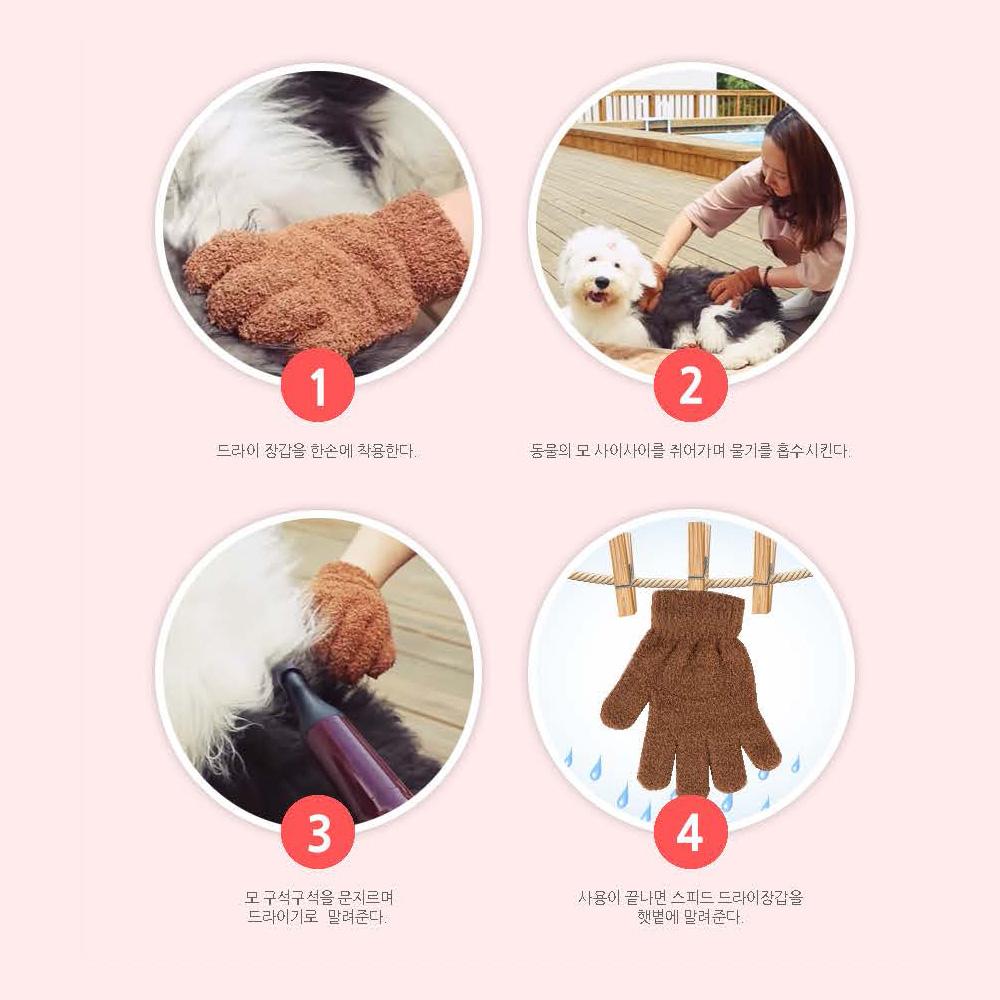 1

드라이 장갑을 한손에 착용한다.

2

동물의 모 사이사이를 쥐어가며 물기를 흡수시킨다.

3

모 구석구석을 문지르며 드라이기로 말려준다.

4

사용이 끝나면 스피드 드라이장갑을 햇볕에 말려준다.